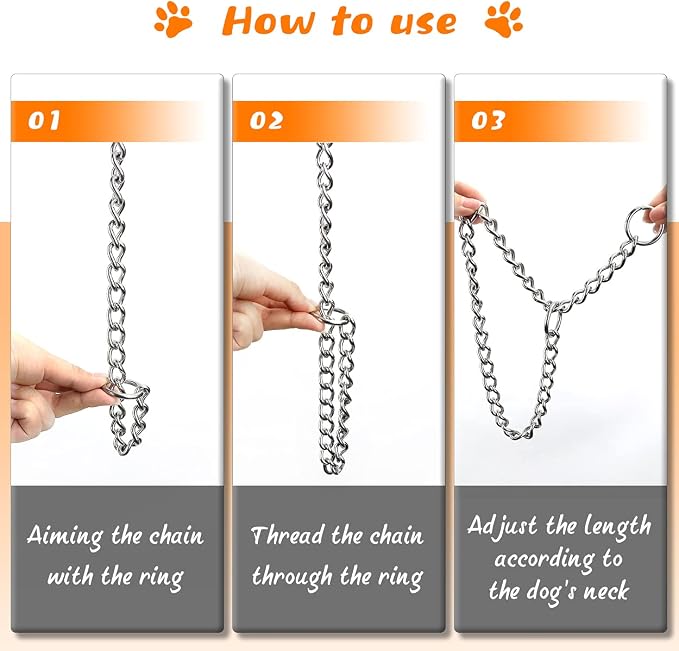 How to use

01

Aiming the chain with the ring

02

Thread the chain through the ring

03

Adjust the length according to the dog's neck