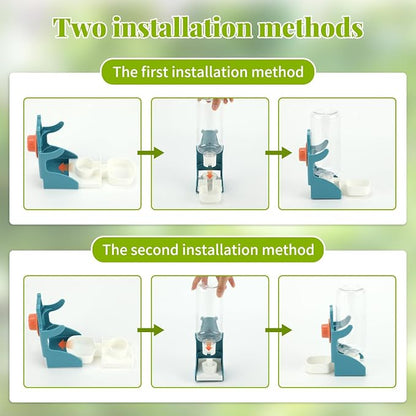 Two installation methods

The first installation method

The second installation method