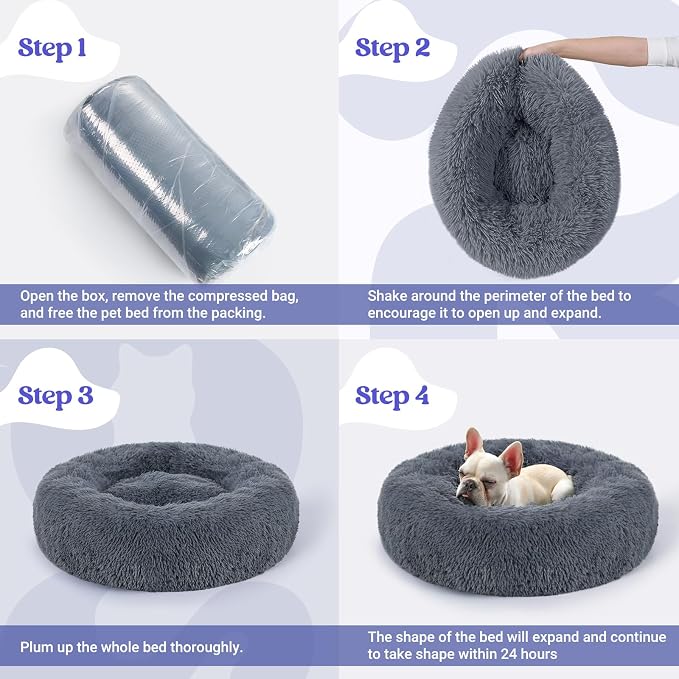 Step 1

Open the box, remove the compressed bag, and free the pet bed from the packing.

Step 2

Shake around the perimeter of the bed to encourage it to open up and expand.

Step 3

Plum up the whole bed thoroughly.

Step 4

The shape of the bed will expand and continue to take shape within 24 hours