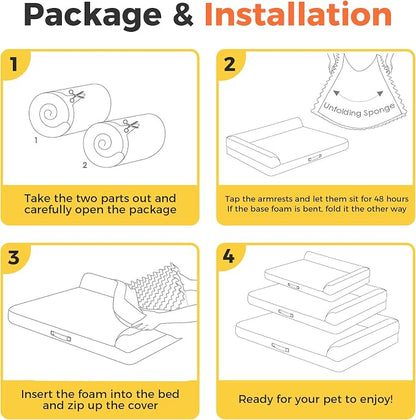 Package & Installation

1

1

2

Take the two parts out and carefully open the package

2

Unfolding Sponge

Tap the armrests and let them sit for 48 hours
If the base foam is bent, fold it the other way

3

Insert the foam into the bed and zip up the cover

4

Ready for your pet to enjoy!