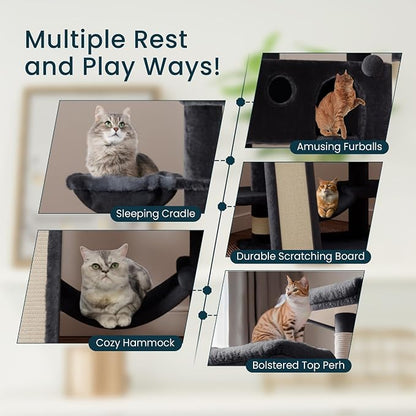 Multiple Rest and Play Ways!

Sleeping Cradle

Cozy Hammock

Amusing Furballs

Durable Scratching Board

Bolstered Top Perh