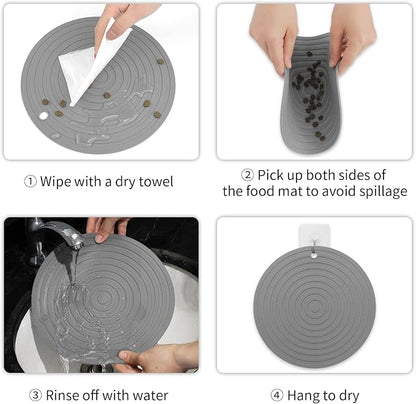 ① Wipe with a dry towel

② Pick up both sides of the food mat to avoid spillage

③ Rinse off with water

④ Hang to dry