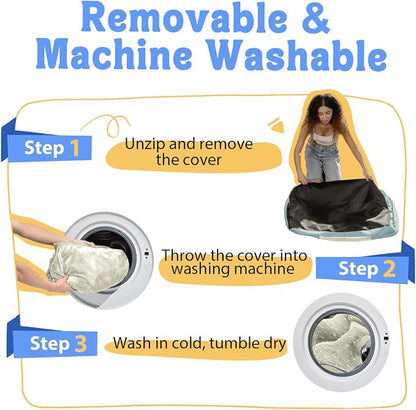 Removable & Machine Washable

Step 1

Unzip and remove the cover

Throw the cover into washing machine

Step 2

Step 3

Wash in cold, tumble dry