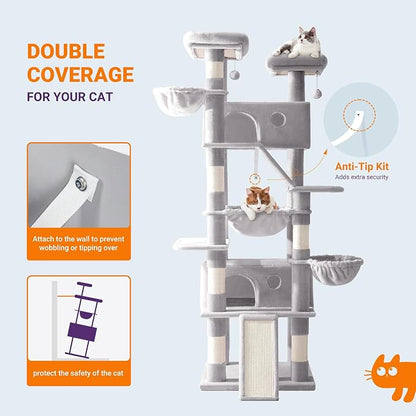 DOUBLE COVERAGE
FOR YOUR CAT

Attach to the wall to prevent wobbling or tipping over

protect the safety of the cat

Anti-Tip Kit
Adds extra security