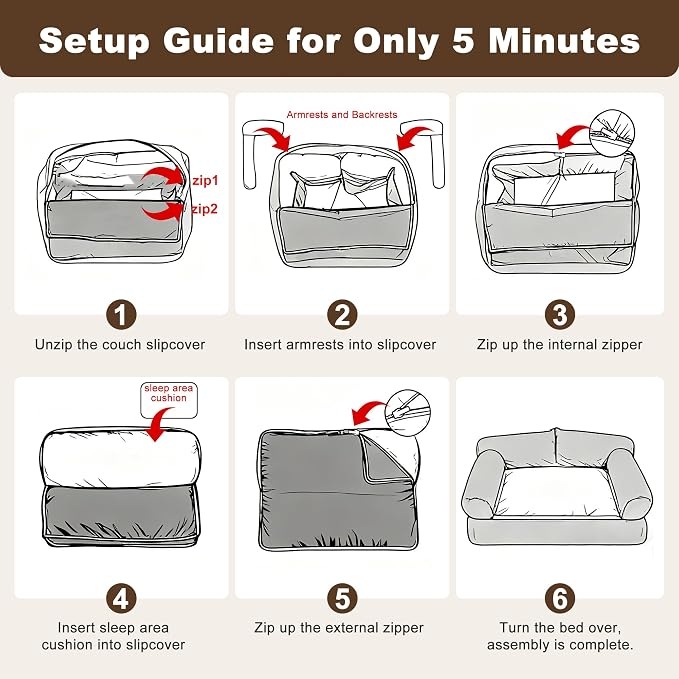 Setup Guide for Only 5 Minutes

zip1
zip2

1
Unzip the couch slipcover

Armrests and Backrests

2
Insert armrests into slipcover

3
Zip up the internal zipper

sleep area cushion

4
Insert sleep area cushion into slipcover

5
Zip up the external zipper

6
Turn the bed over, assembly is complete.