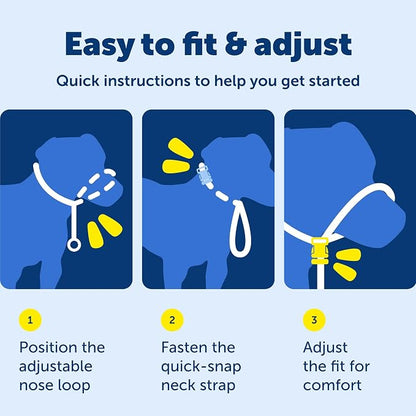 Easy to fit & adjust

Quick instructions to help you get started

1

Position the adjustable nose loop

2

Fasten the quick-snap neck strap

3

Adjust the fit for comfort