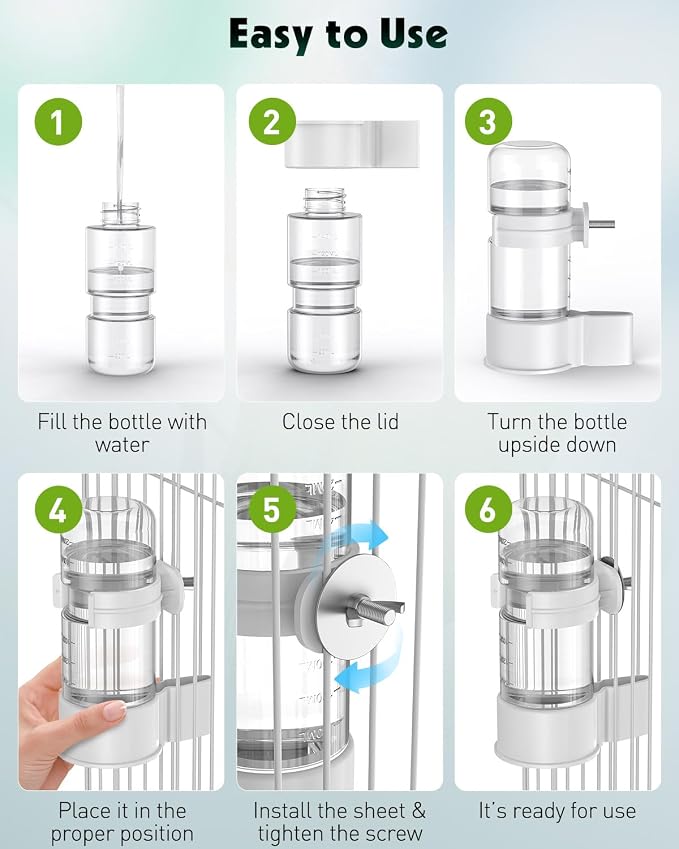 Easy to Use

1

Fill the bottle with water

2

Close the lid

3

Turn the bottle upside down

4

Place it in the proper position

5

Install the sheet & tighten the screw

6

It's ready for use