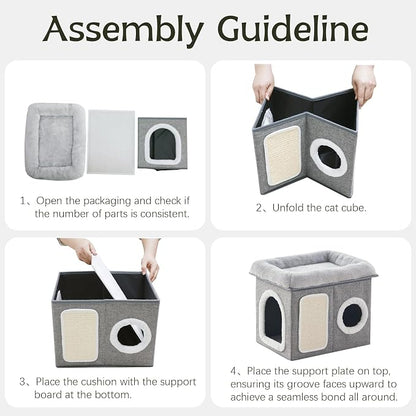 Assembly Guideline

1、Open the packaging and check if the number of parts is consistent.

2、Unfold the cat cube.

3、Place the cushion with the support board at the bottom.

4、Place the support plate on top, ensuring its groove faces upward to achieve a seamless bond all around.