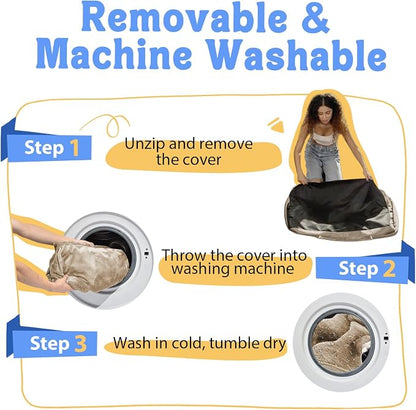 Removable & Machine Washable

Step 1

Unzip and remove the cover

Throw the cover into washing machine

Step 2

Step 3

Wash in cold, tumble dry