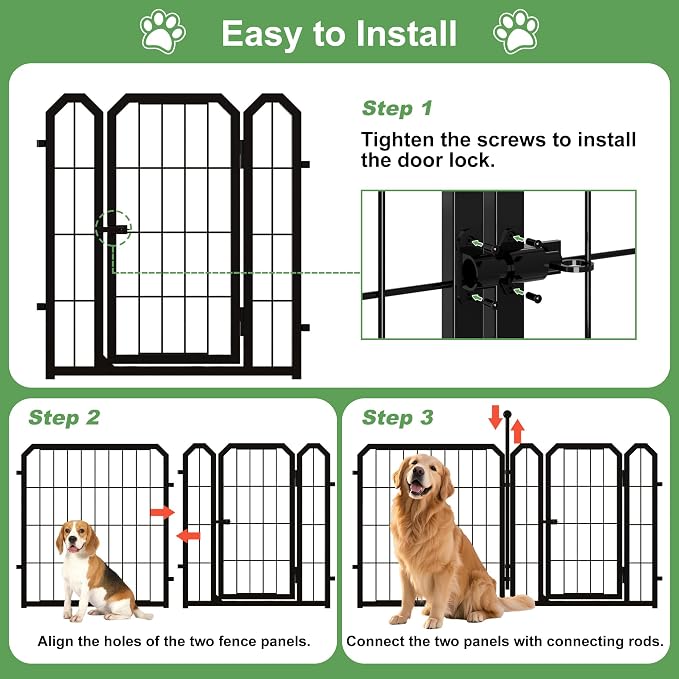 Easy to Install

Step 1

Tighten the screws to install the door lock.

Step 2

Align the holes of the two fence panels.

Step 3

Connect the two panels with connecting rods.