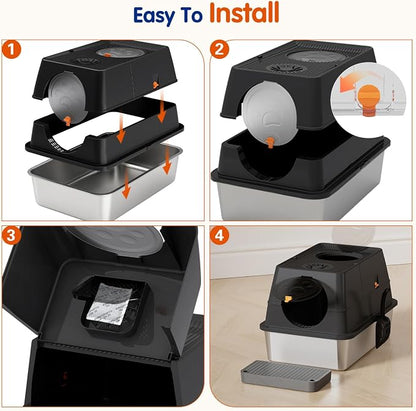 Easy To Install

1

2

3

4