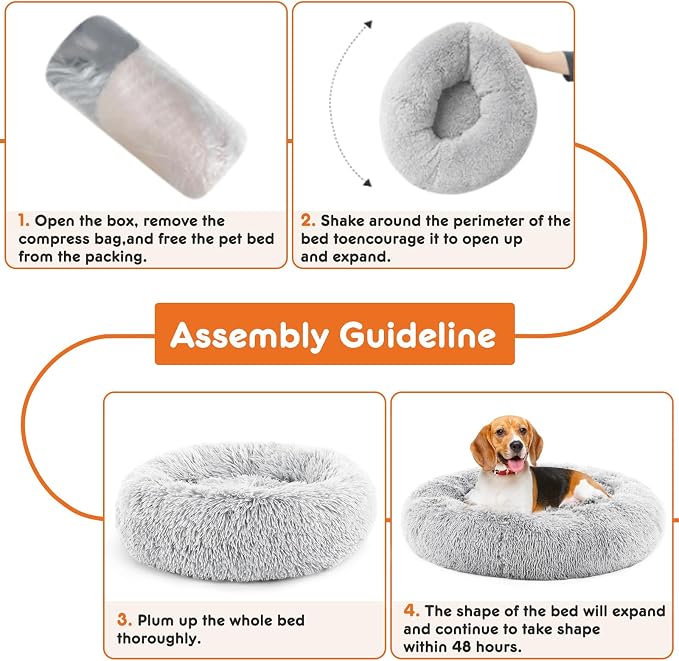 1. Open the box, remove the compress bag,and free the pet bed from the packing.

2. Shake around the perimeter of the bed toencourage it to open up and expand.

Assembly Guideline

3. Plum up the whole bed thoroughly.

4. The shape of the bed will expand and continue to take shape within 48 hours.