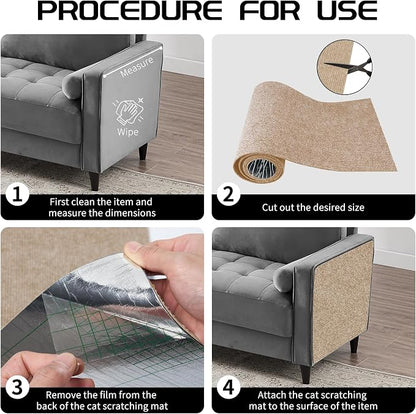 PROCEDURE FOR USE

Measure

Wipe

1
First clean the item and measure the dimensions

2
Cut out the desired size

3
Remove the film from the back of the cat scratching mat

4
Attach the cat scratching mat to the surface of the item