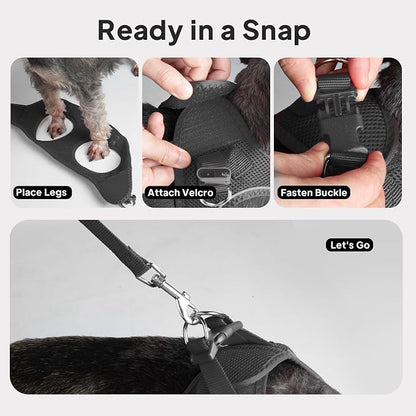 Ready in a Snap

Place Legs

Attach Velcro

Fasten Buckle

Let's Go